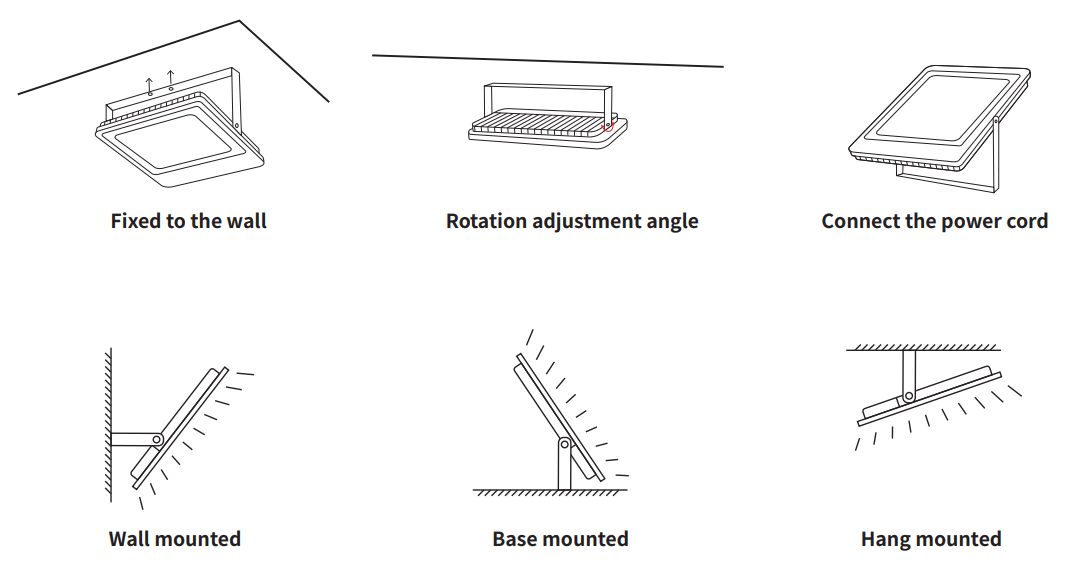 Fixed to the wall

Rotation adjustment angle

Connect the power cord

Wall mounted

Base mounted

Hang mounted