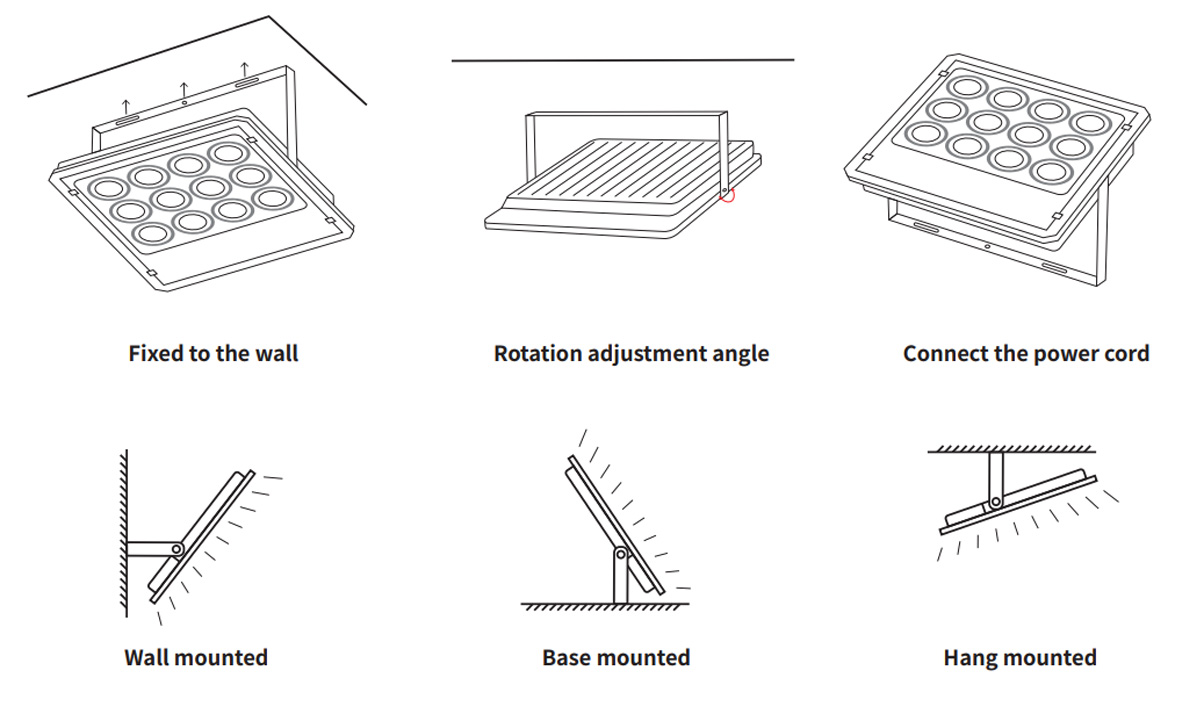 Fixed to the wall

Rotation adjustment angle

Connect the power cord

Wall mounted

Base mounted

Hang mounted