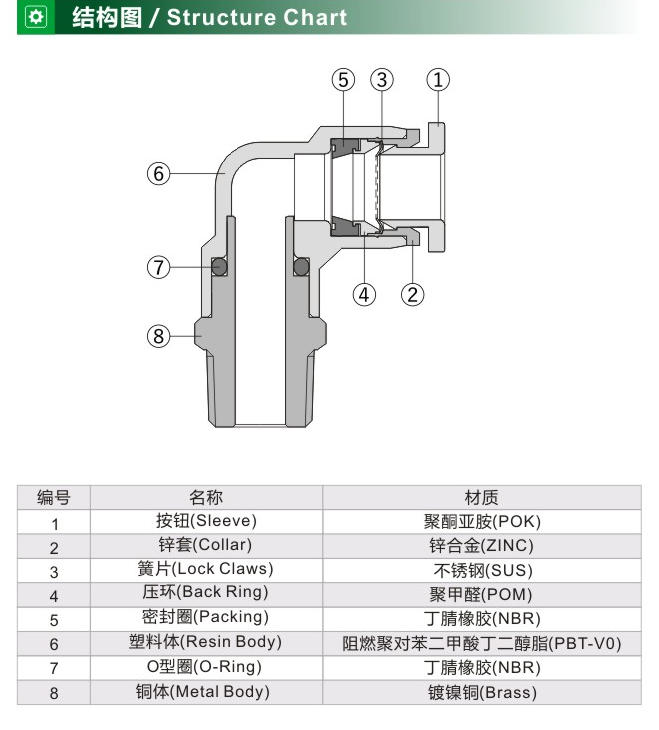 结构图 / Structure Chart

⑤ ③ ①
⑥
⑦
④ ②
⑧

| 编号 | 名称 | 材质 |
|---|---|---|
| 1 | 按钮(Sleeve) | 聚酮亚胺(POK) |
| 2 | 锌套(Collar) | 锌合金(ZINC) |
| 3 | 簧片(Lock Claws) | 不锈钢(SUS) |
| 4 | 压环(Back Ring) | 聚甲醛(POM) |
| 5 | 密封圈(Packing) | 丁腈橡胶(NBR) |
| 6 | 塑料体(Resin Body) | 阻燃聚对苯二甲酸丁二醇脂(PBT-V0) |
| 7 | O型圈(O-Ring) | 丁腈橡胶(NBR) |
| 8 | 铜体(Metal Body) | 镀镍铜(Brass) |