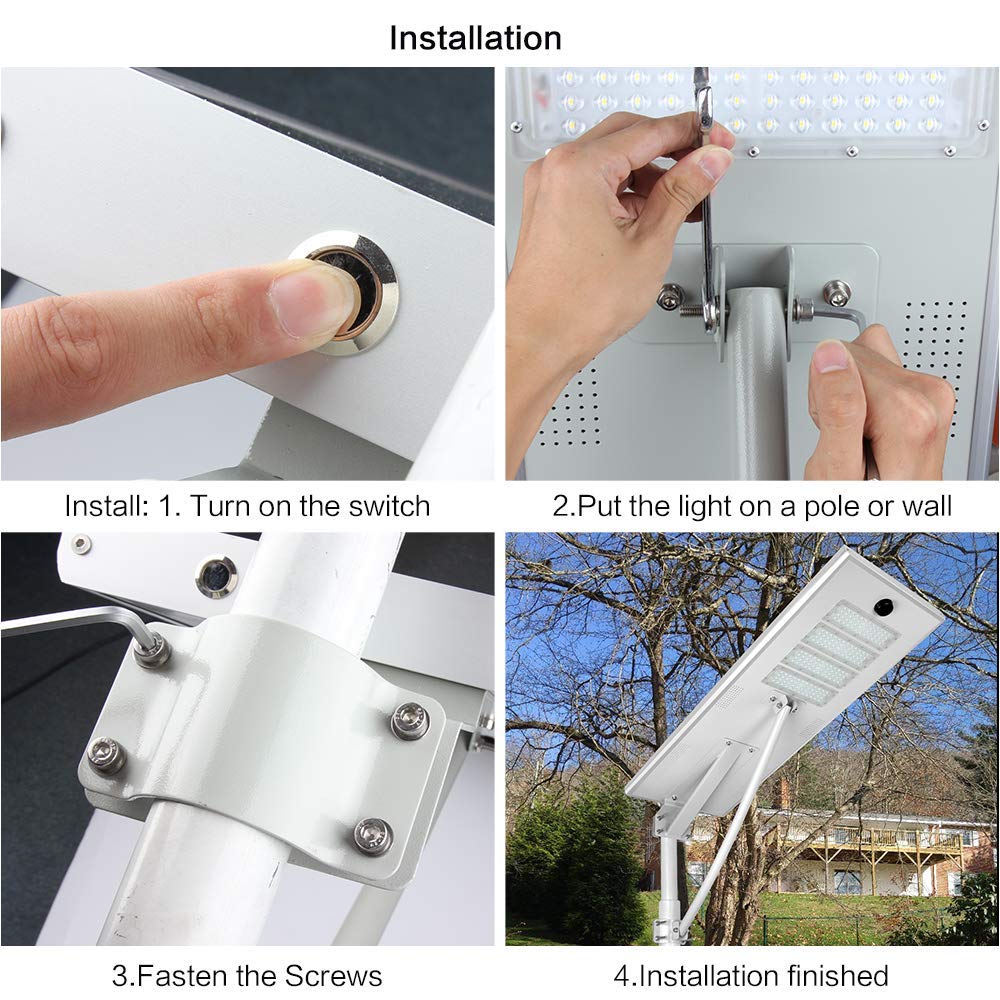 Installation

Install: 1. Turn on the switch

2.Put the light on a pole or wall

3.Fasten the Screws

4.Installation finished