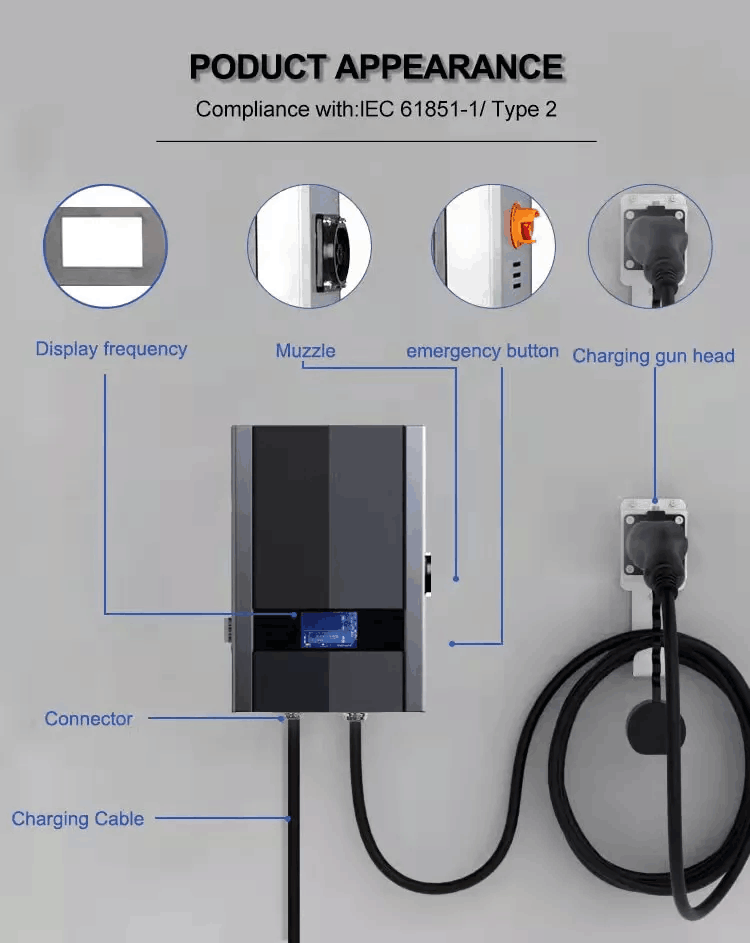 PODUCT APPEARANCE

Compliance with:IEC 61851-1/ Type 2

Display frequency

Muzzle

emergency button

Charging gun head

Connector

Charging Cable