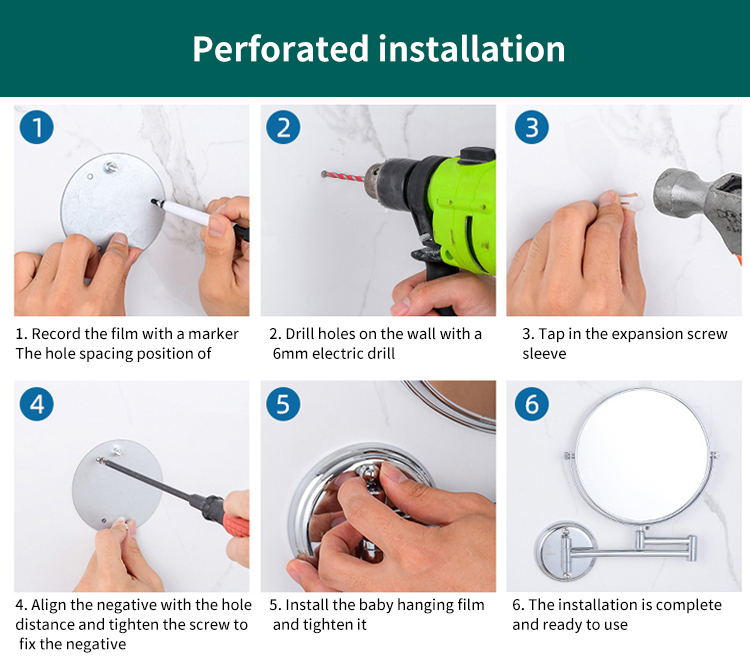 Perforated installation

1

1. Record the film with a marker The hole spacing position of

2

2. Drill holes on the wall with a 6mm electric drill

3

3. Tap in the expansion screw sleeve

4

4. Align the negative with the hole distance and tighten the screw to fix the negative

5

5. Install the baby hanging film and tighten it

6

6. The installation is complete and ready to use