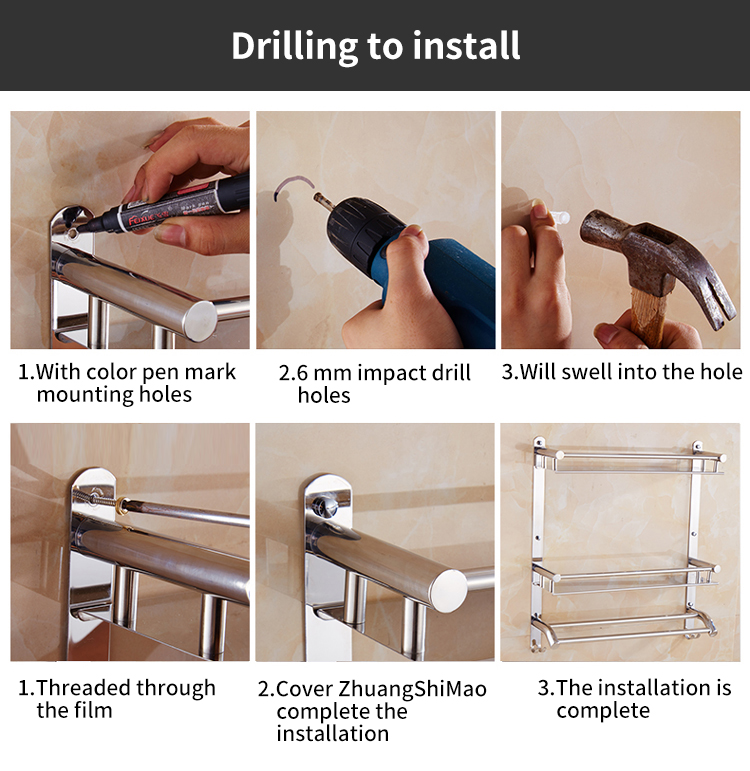 Drilling to install

Foxue Mark pen

1.With color pen mark mounting holes

2.6 mm impact drill holes

3.Will swell into the hole

1.Threaded through the film

2.Cover ZhuangShiMao complete the installation

3.The installation is complete