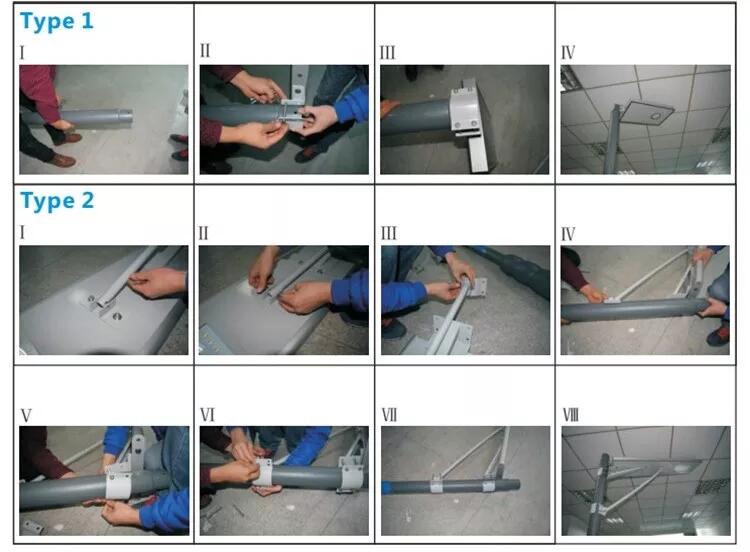 Type 1

I

II

III

IV

Type 2

I

II

III

IV

V

VI

VII

VIII