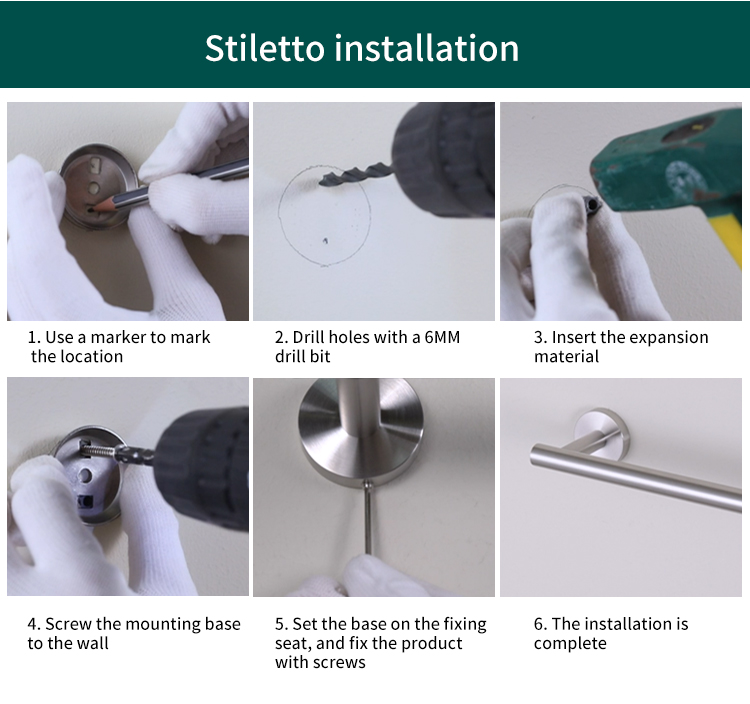 Stiletto installation

1. Use a marker to mark the location

2. Drill holes with a 6MM drill bit

3. Insert the expansion material

4. Screw the mounting base to the wall

5. Set the base on the fixing seat, and fix the product with screws

6. The installation is complete