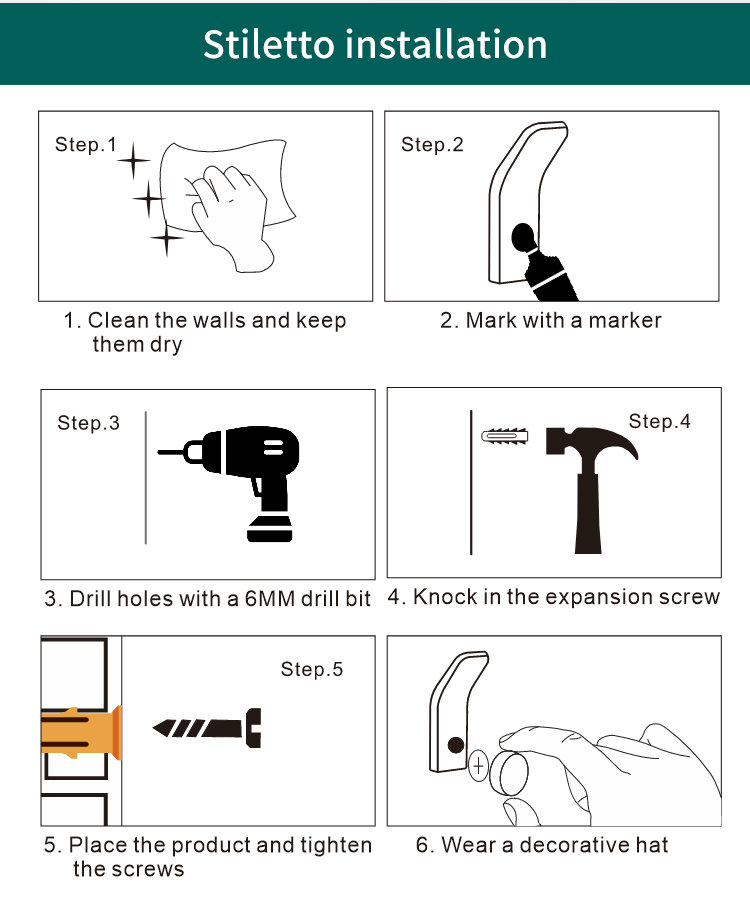 Stiletto installation

Step.1

1. Clean the walls and keep them dry

Step.2

2. Mark with a marker

Step.3

3. Drill holes with a 6MM drill bit

Step.4

4. Knock in the expansion screw

Step.5

5. Place the product and tighten the screws

6. Wear a decorative hat