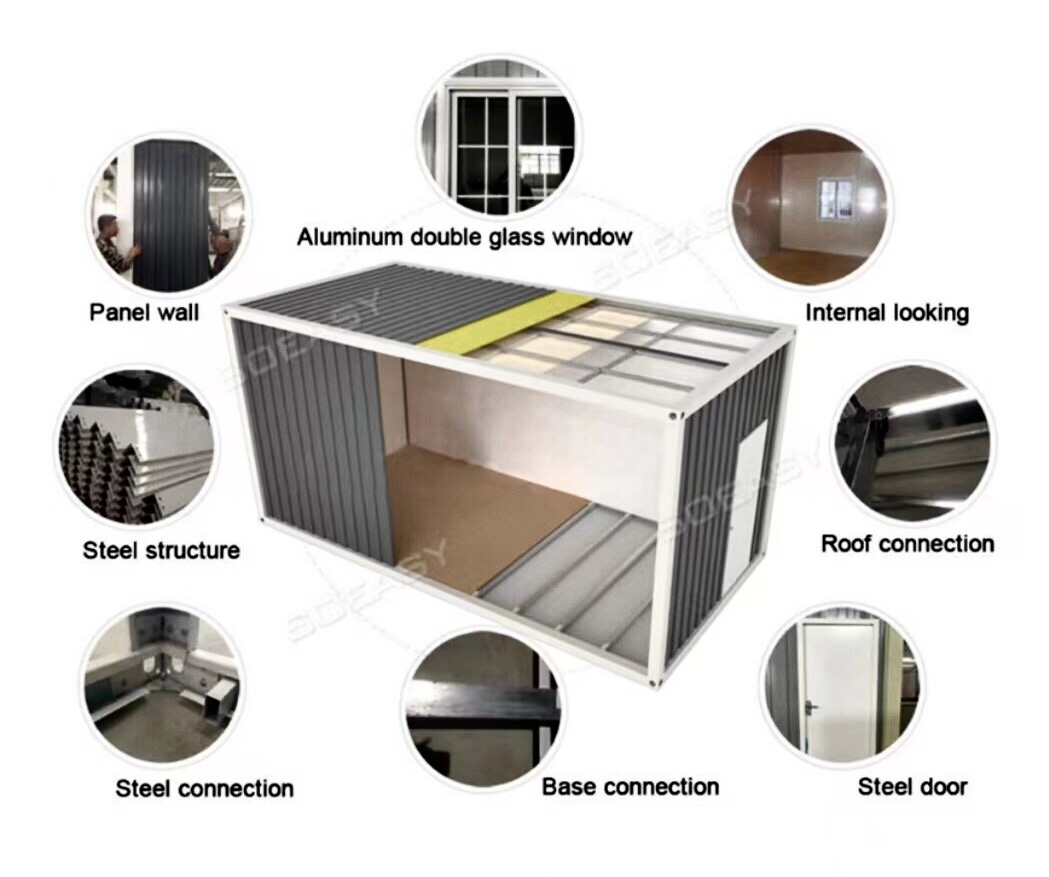 Aluminum double glass window

Panel wall

Internal looking

Steel structure

Roof connection

Steel connection

Base connection

Steel door

SOEASY

SOEASY

SOEASY

SOEASY