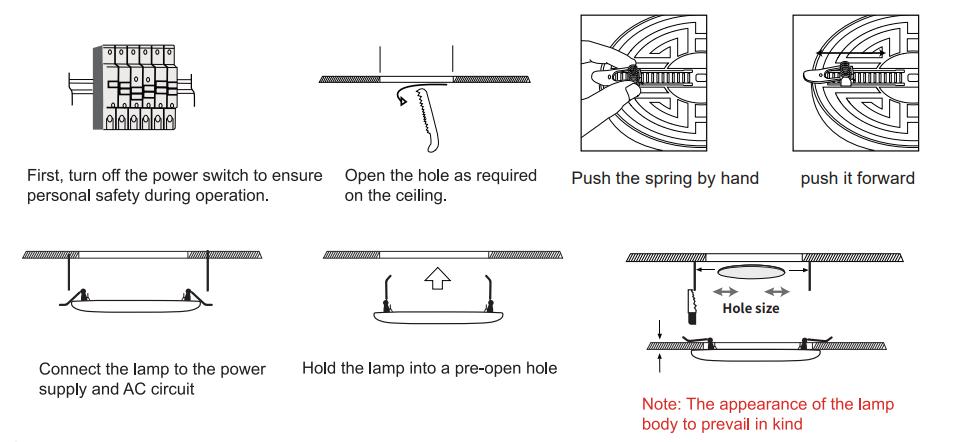 First, turn off the power switch to ensure personal safety during operation.

Open the hole as required on the ceiling.

Push the spring by hand

push it forward

Connect the lamp to the power supply and AC circuit

Hold the lamp into a pre-open hole

Hole size

Note: The appearance of the lamp body to prevail in kind