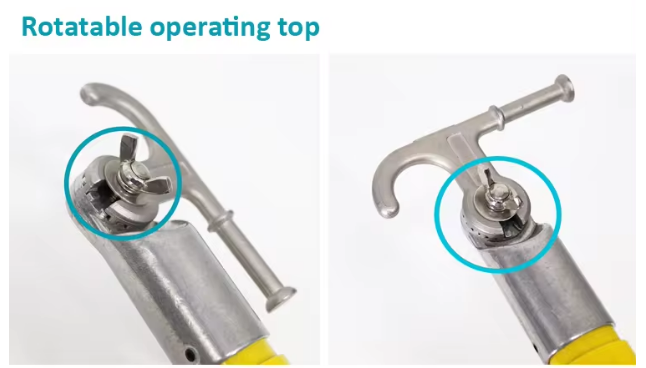 Rotatable operating top