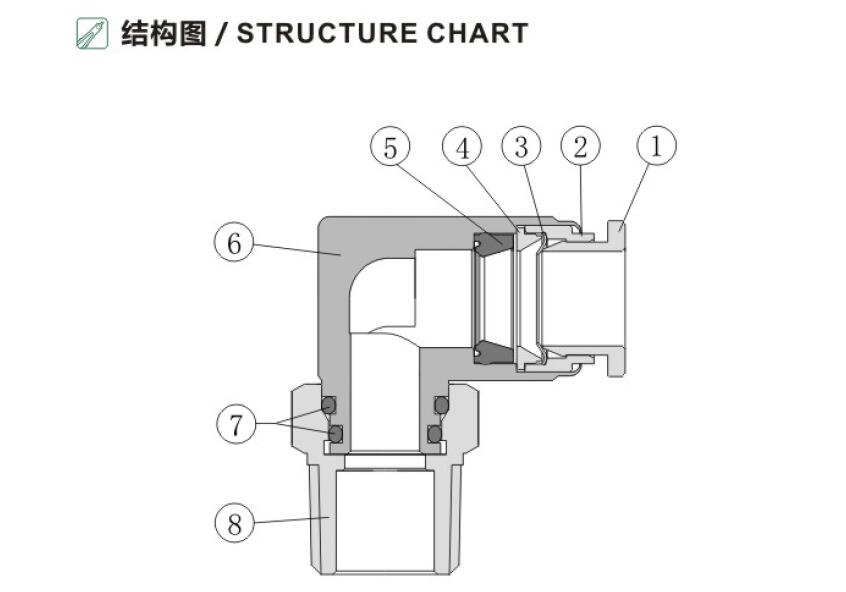 结构图 / STRUCTURE CHART

5
4
3
2
1
6
7
8