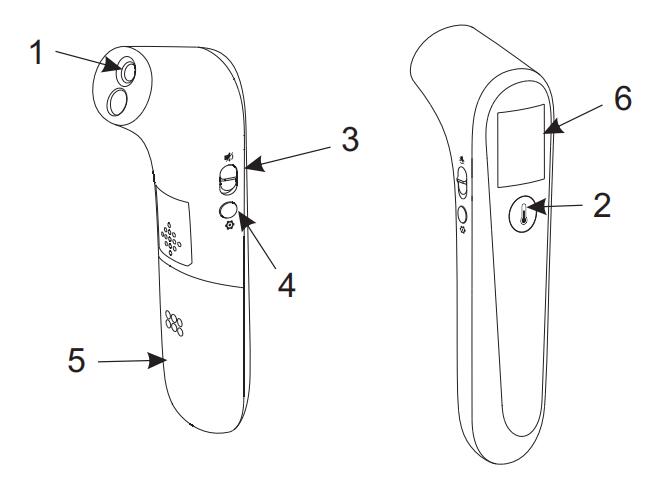 1
3
4
5
6
2