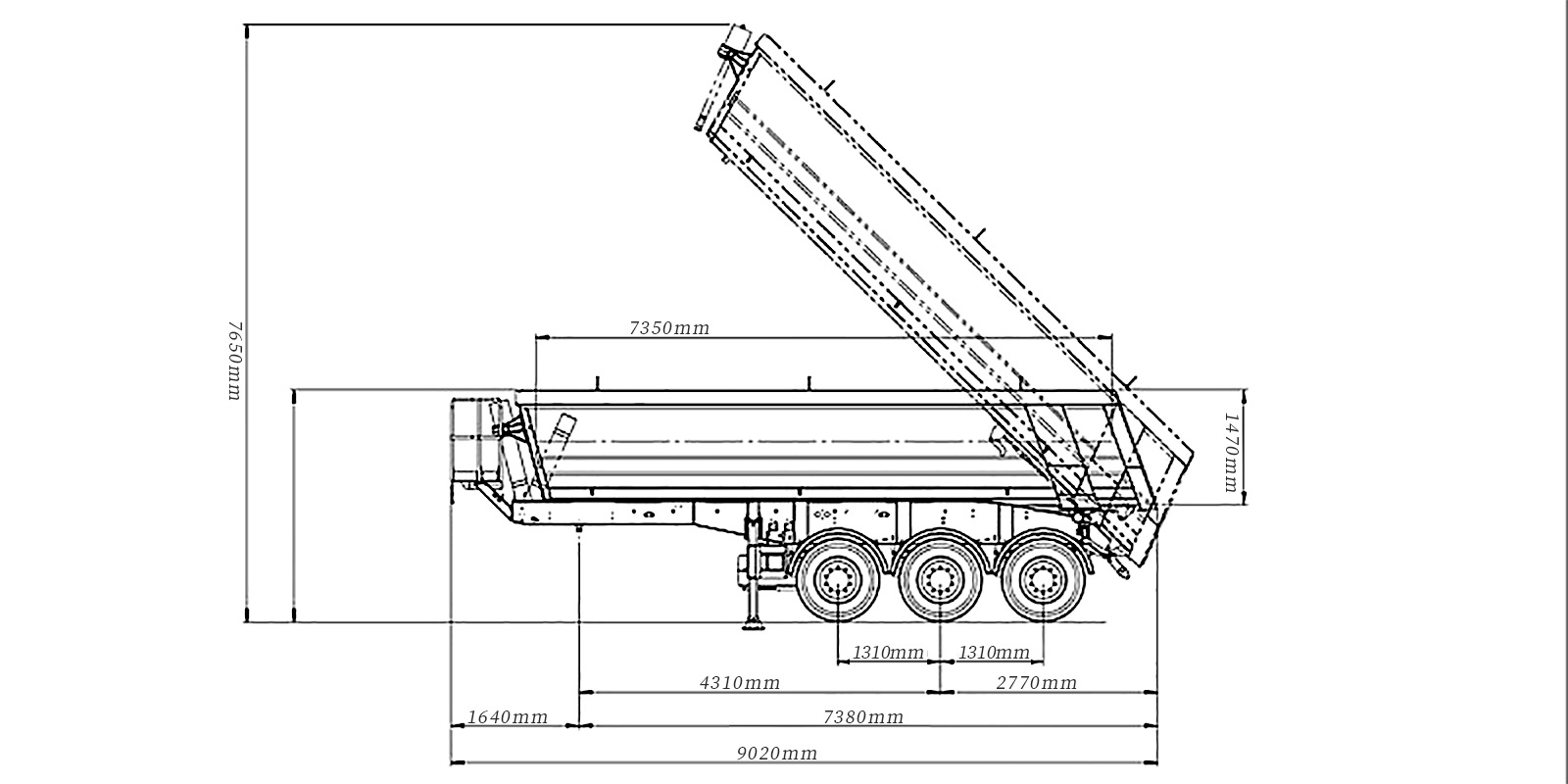 7650mm
7350mm
1470mm
1310mm
1310mm
4310mm
2770mm
1640mm
7380mm
9020mm