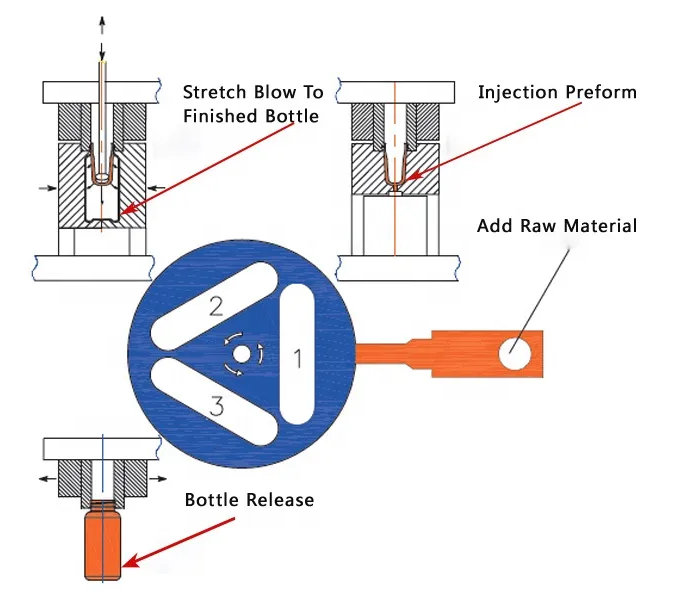 Stretch Blow To Finished Bottle

Injection Preform

Add Raw Material

2

1

3

Bottle Release