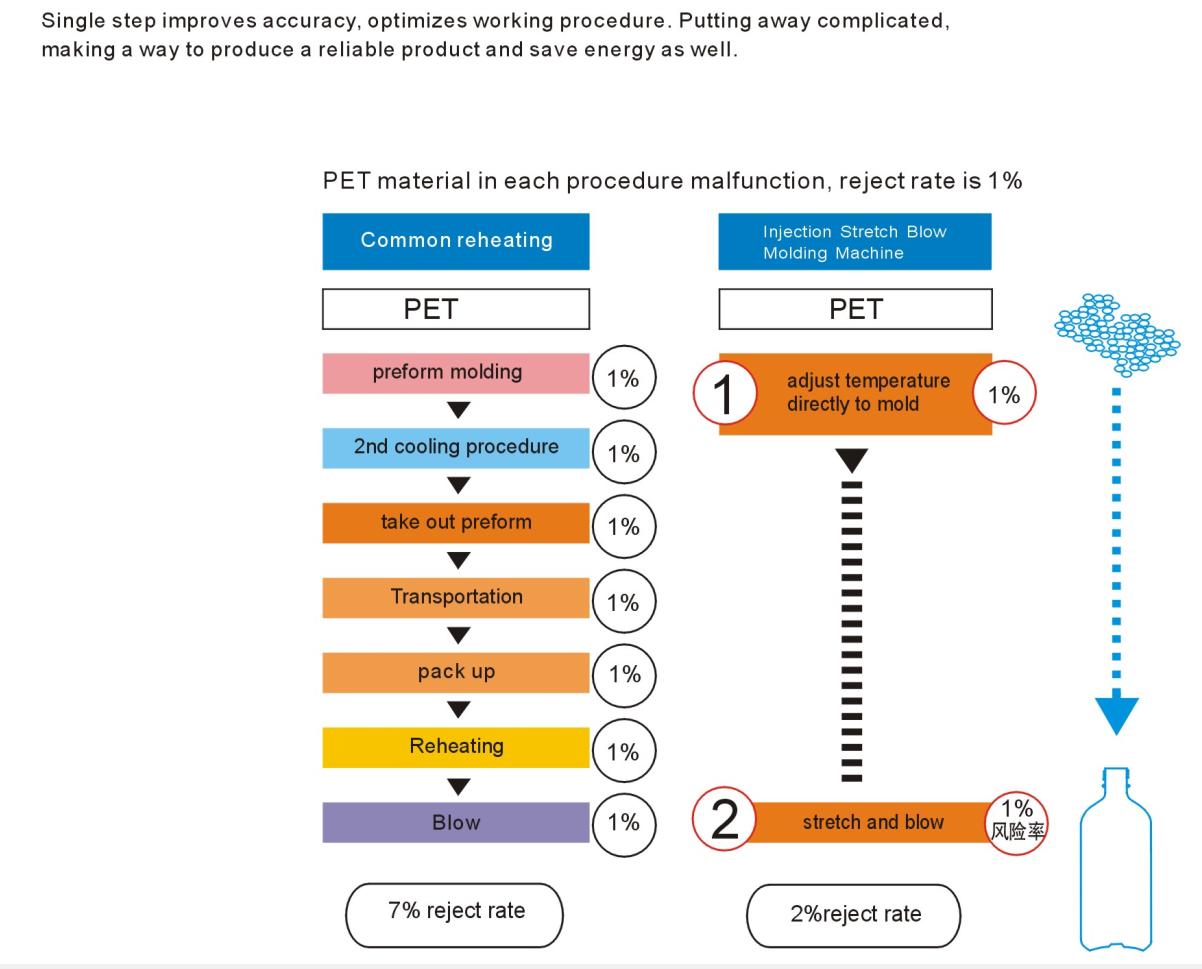 Single step improves accuracy, optimizes working procedure. Putting away complicated, making a way to produce a reliable product and save energy as well.

PET material in each procedure malfunction, reject rate is 1%

Common reheating

PET

preform molding
1%

2nd cooling procedure
1%

take out preform
1%

Transportation
1%

pack up
1%

Reheating
1%

Blow
1%

7% reject rate

Injection Stretch Blow Molding Machine

PET

1
adjust temperature directly to mold
1%

2
stretch and blow
1%
风险率

2%reject rate